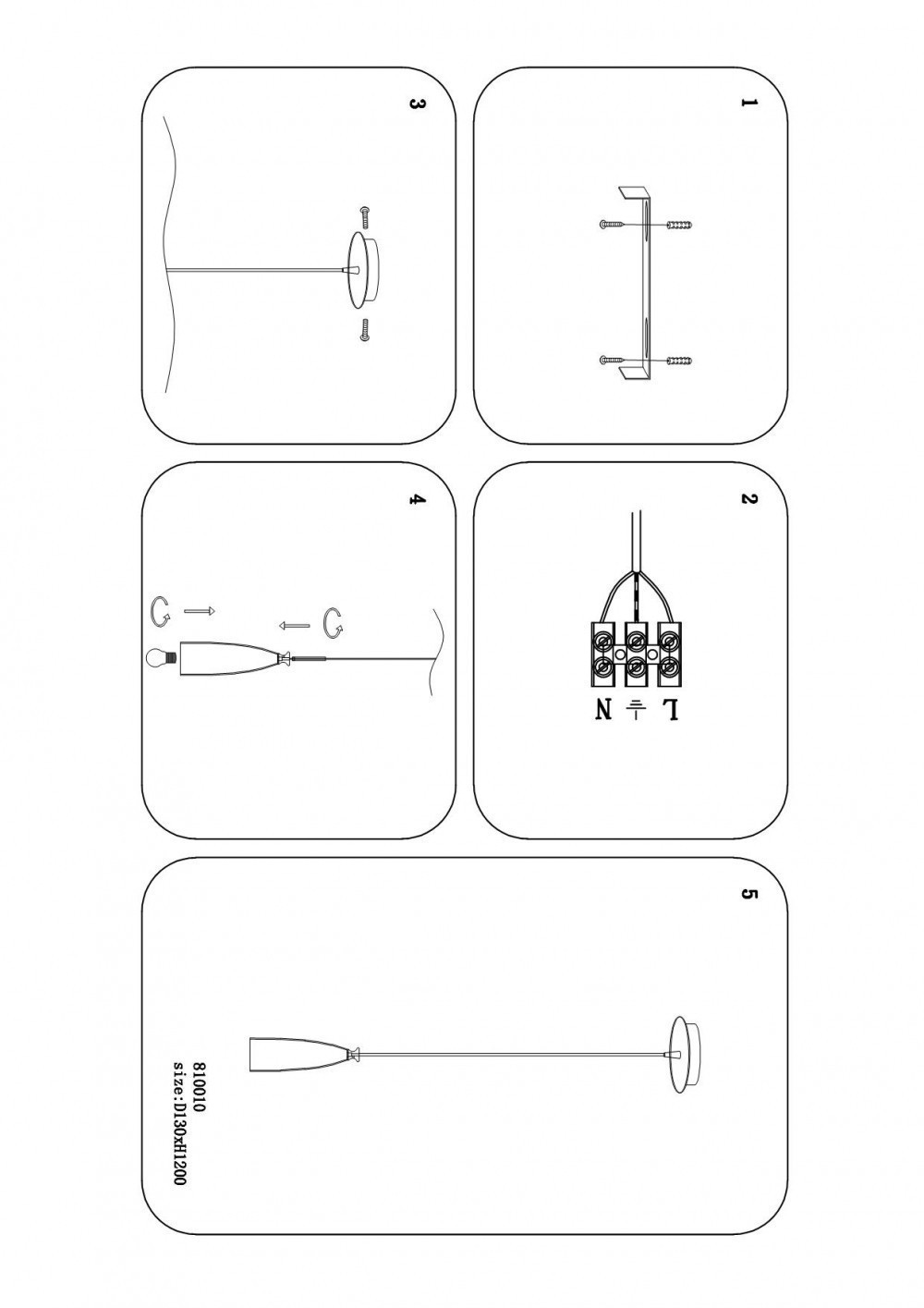 1

2

L

N

3

4

5

810010
size:D130xH1200